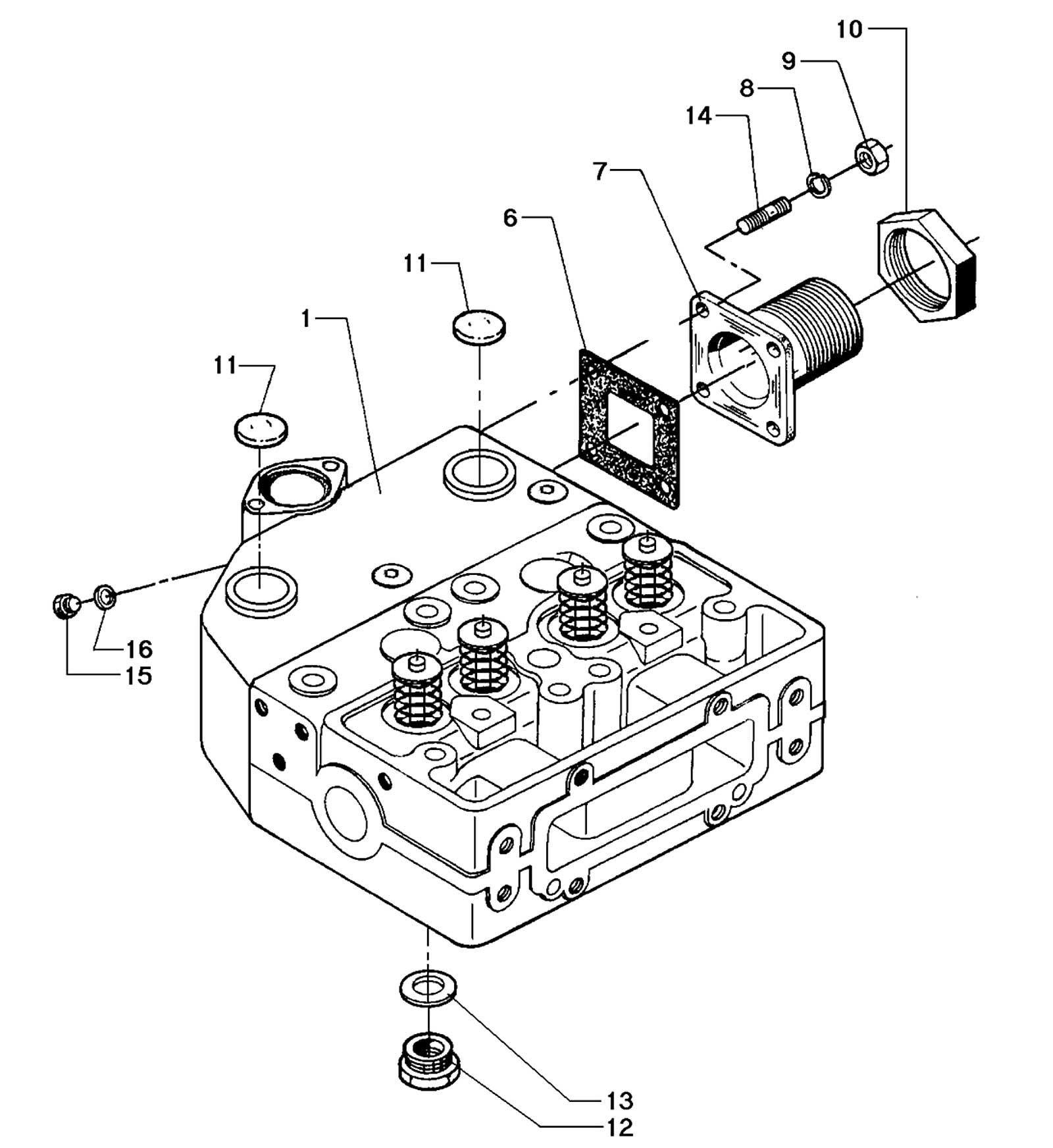 10
9
8
14
7
6
11
1
11
16
15
13
12