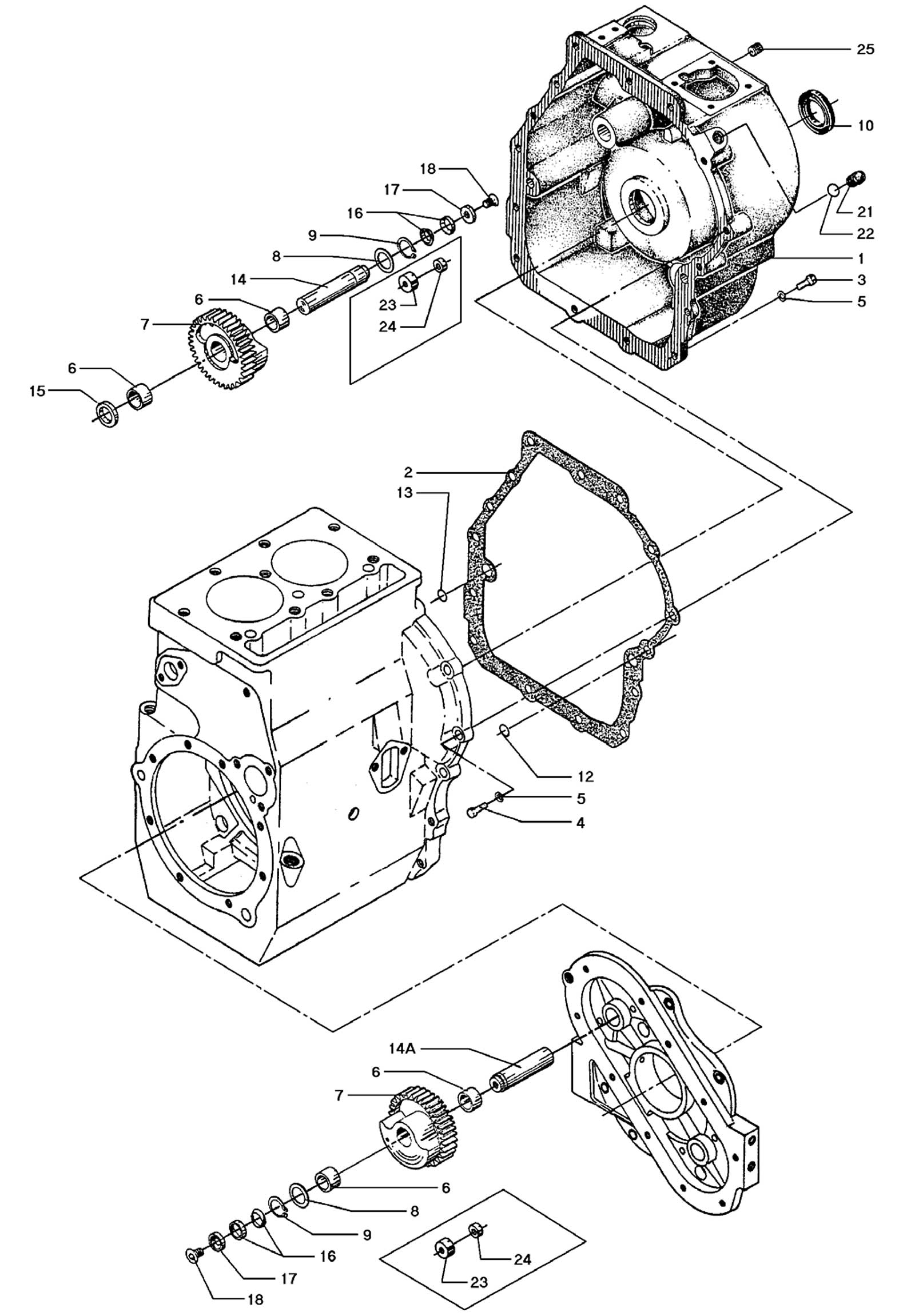 25
10
18
17
16
9
8
14
6
7
6
15
23
24
21
22
1
3
5
2
13
12
5
4
14A
6
7
6
8
9
16
17
18
24
23